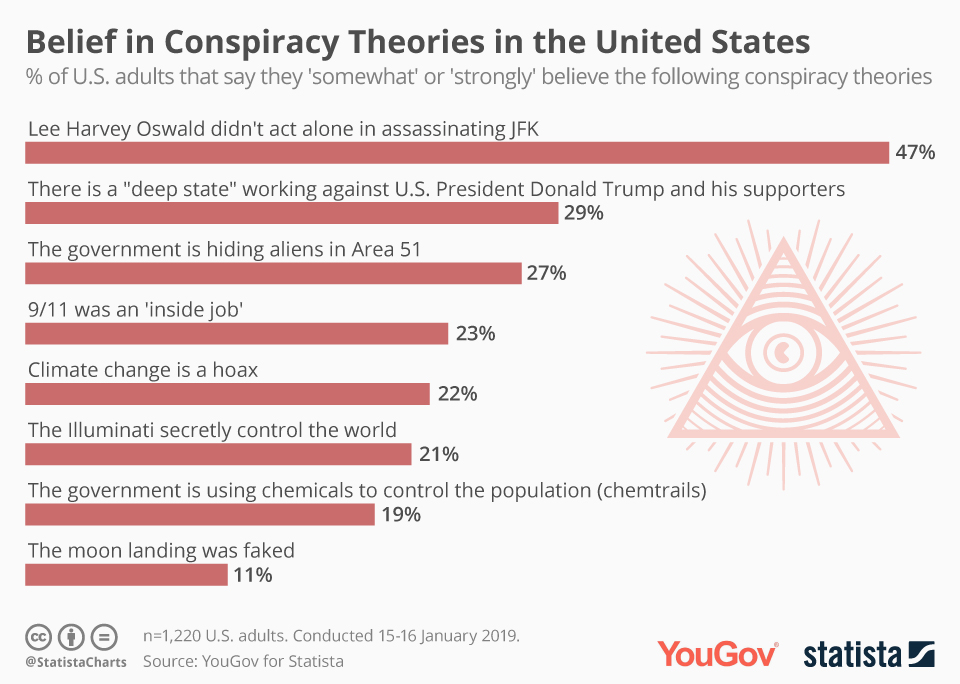 Belief in Conspiracy Theories in the United States

% of U.S. adults that say they 'somewhat' or 'strongly' believe the following conspiracy theories

Lee Harvey Oswald didn't act alone in assassinating JFK
47%

There is a "deep state" working against U.S. President Donald Trump and his supporters
29%

The government is hiding aliens in Area 51
27%

9/11 was an 'inside job'
23%

Climate change is a hoax
22%

The Illuminati secretly control the world
21%

The government is using chemicals to control the population (chemtrails)
19%

The moon landing was faked
11%

@StatistaCharts

n=1,220 U.S. adults. Conducted 15-16 January 2019.
Source: YouGov for Statista

YouGov

statista