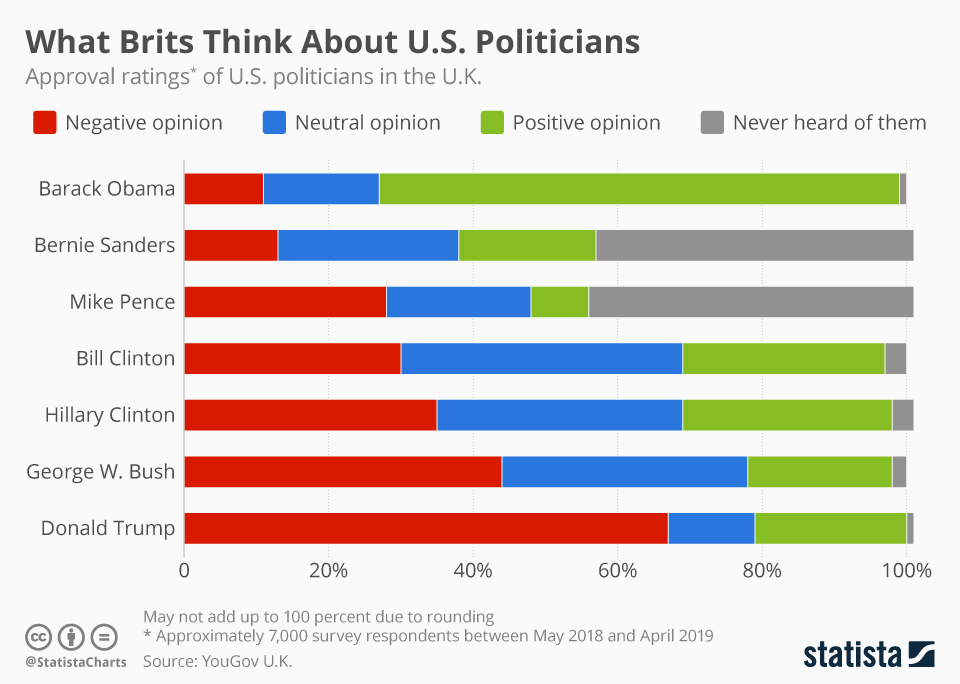 What Brits Think About U.S. Politicians

Approval ratings* of U.S. politicians in the U.K.

Negative opinion Neutral opinion Positive opinion Never heard of them

Barack Obama
Bernie Sanders
Mike Pence
Bill Clinton
Hillary Clinton
George W. Bush
Donald Trump

0 20% 40% 60% 80% 100%

May not add up to 100 percent due to rounding
* Approximately 7,000 survey respondents between May 2018 and April 2019
Source: YouGov U.K.

@StatistaCharts

statista