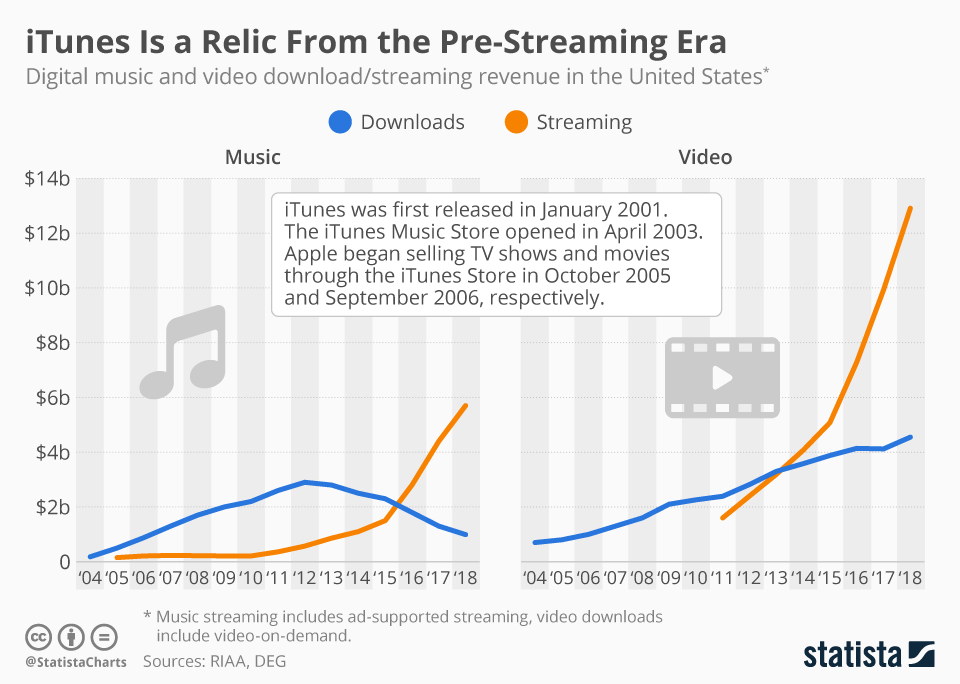 iTunes Is a Relic From the Pre-Streaming Era

Digital music and video download/streaming revenue in the United States*

Downloads Streaming

Music

Video

iTunes was first released in January 2001. The iTunes Music Store opened in April 2003. Apple began selling TV shows and movies through the iTunes Store in October 2005 and September 2006, respectively.

$14b
$12b
$10b
$8b
$6b
$4b
$2b
0

'04 '05 '06 '07 '08 '09 '10 '11 '12 '13 '14 '15 '16 '17 '18

'04 '05 '06 '07 '08 '09 '10 '11 '12 '13 '14 '15 '16 '17 '18

* Music streaming includes ad-supported streaming, video downloads include video-on-demand.

@StatistaCharts Sources: RIAA, DEG

statista